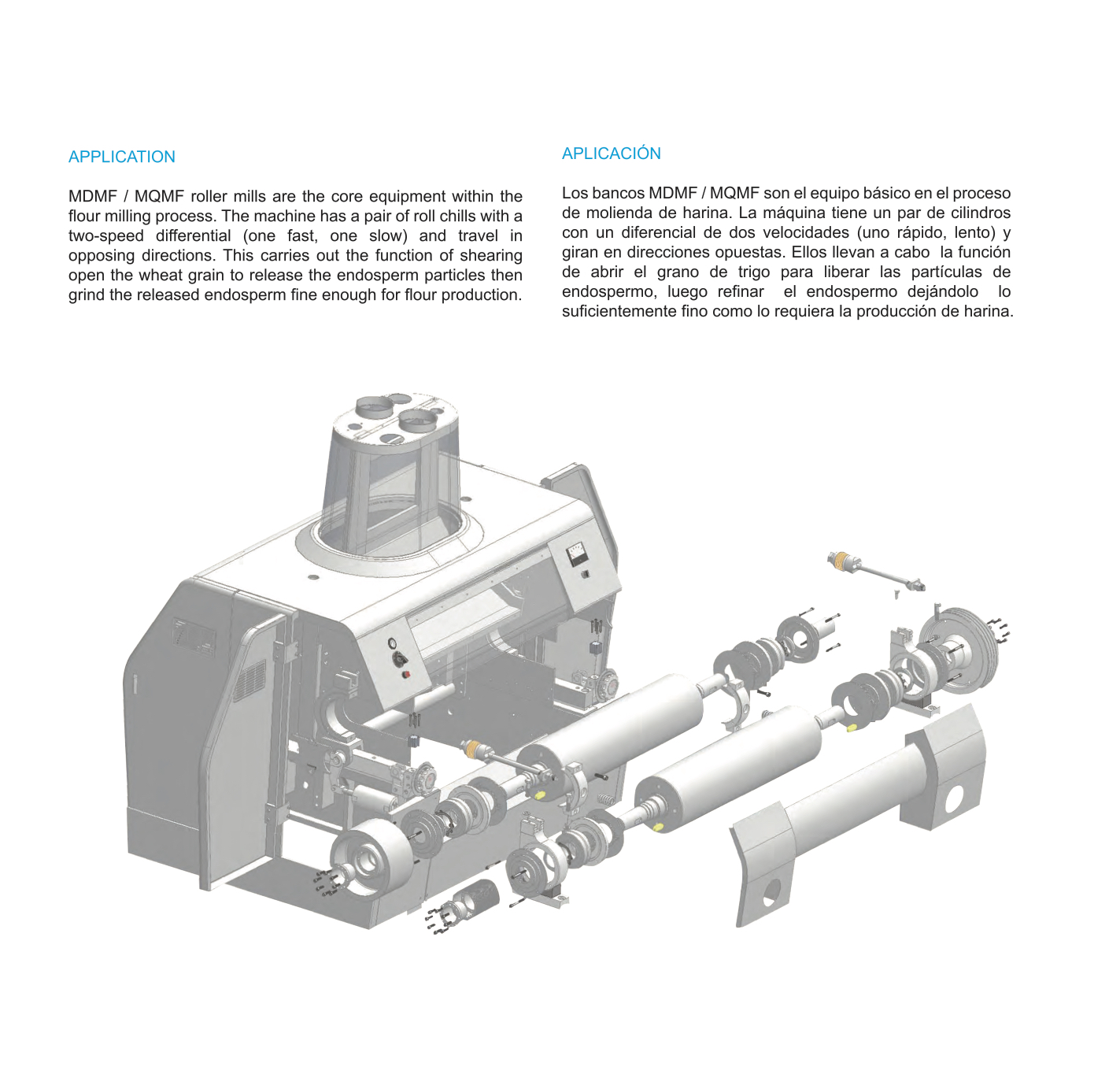 APPLICATION

MDMF / MQMF roller mills are the core equipment within the flour milling process. The machine has a pair of roll chills with a two-speed differential (one fast, one slow) and travel in opposing directions. This carries out the function of shearing open the wheat grain to release the endosperm particles then grind the released endosperm fine enough for flour production.

APLICACIÓN

Los bancos MDMF / MQMF son el equipo básico en el proceso de molienda de harina. La máquina tiene un par de cilindros con un diferencial de dos velocidades (uno rápido, lento) y giran en direcciones opuestas. Ellos llevan a cabo la función de abrir el grano de trigo para liberar las partículas de endospermo, luego refinar el endospermo dejándolo lo suficientemente fino como lo requiera la producción de harina.